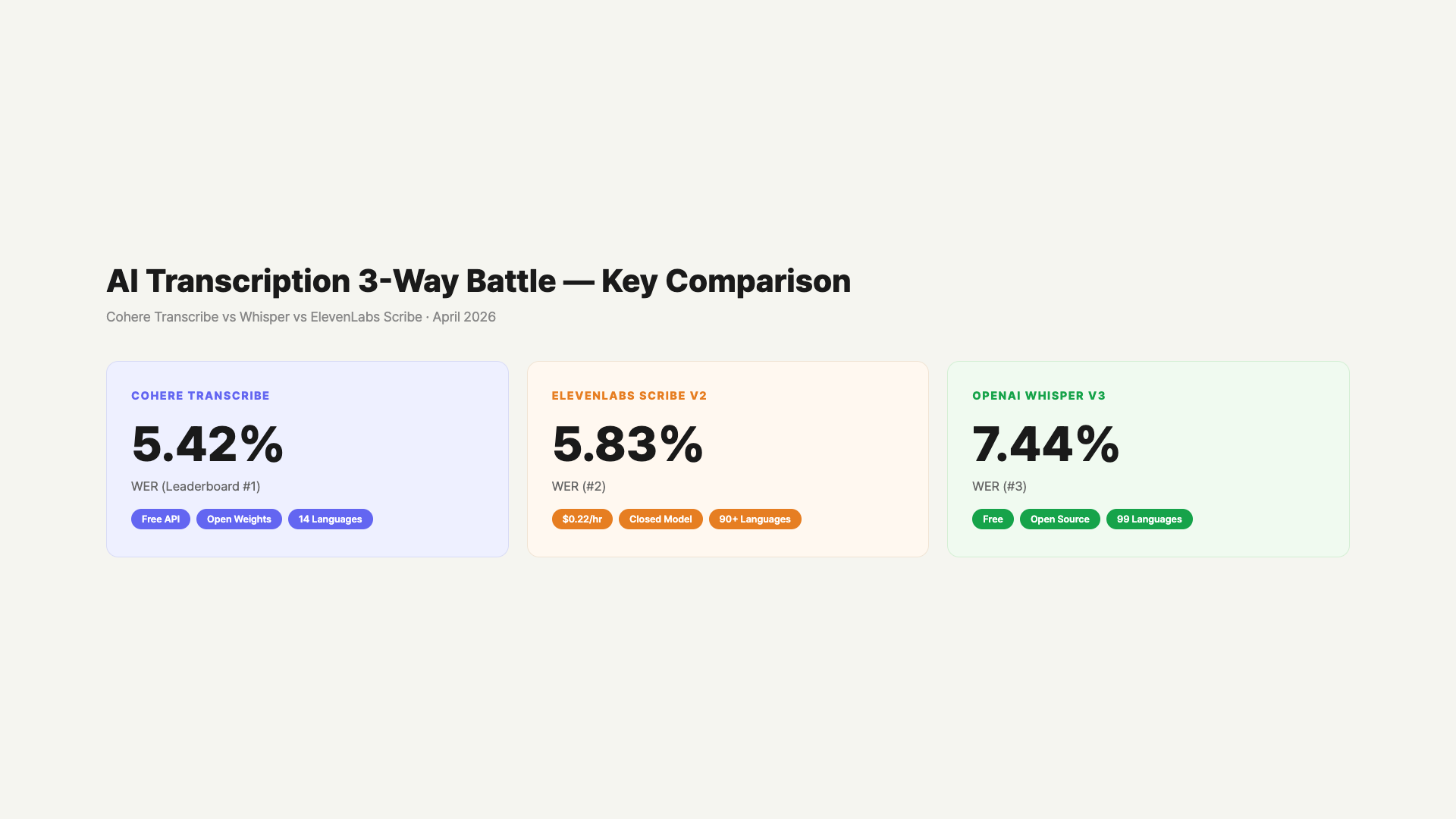 AI Transcription 3-Way Battle — Key Comparison

Cohere Transcribe vs Whisper vs ElevenLabs Scribe · April 2026

COHERE TRANSCRIBE

5.42%

WER (Leaderboard #1)

Free API Open Weights 14 Languages

ELEVENLABS SCRIBE V2

5.83%

WER (#2)

$0.22/hr Closed Model 90+ Languages

OPENAI WHISPER V3

7.44%

WER (#3)

Free Open Source 99 Languages