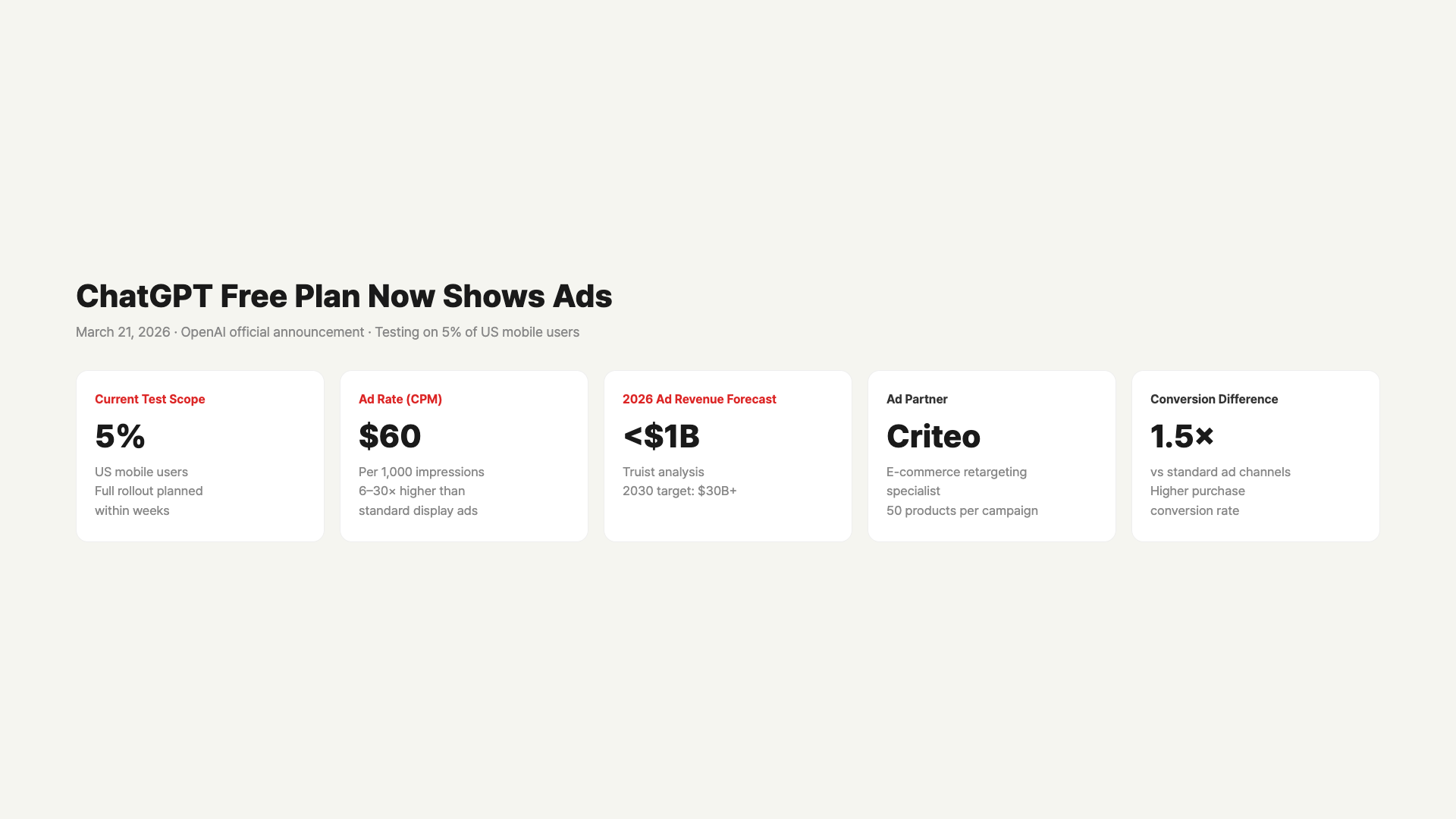 ChatGPT Free Plan Now Shows Ads

March 21, 2026 · OpenAI official announcement · Testing on 5% of US mobile users

Current Test Scope

5%

US mobile users
Full rollout planned
within weeks

Ad Rate (CPM)

$60

Per 1,000 impressions
6–30× higher than
standard display ads

2026 Ad Revenue Forecast

<$1B

Truist analysis
2030 target: $30B+

Ad Partner

Criteo

E-commerce retargeting
specialist
50 products per campaign

Conversion Difference

1.5×

vs standard ad channels
Higher purchase
conversion rate