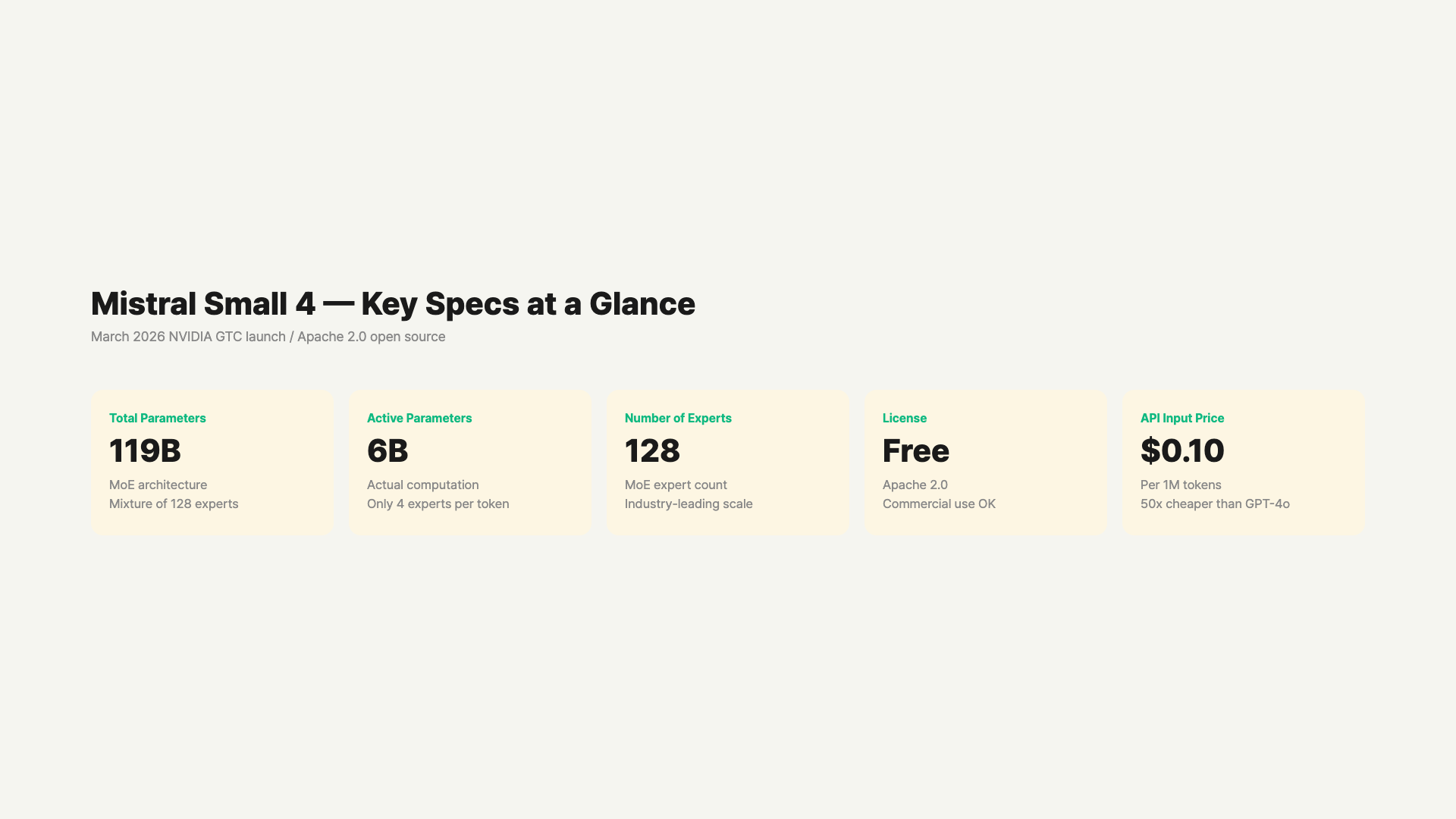 Mistral Small 4 — Key Specs at a Glance

March 2026 NVIDIA GTC launch / Apache 2.0 open source

Total Parameters

119B

MoE architecture
Mixture of 128 experts

Active Parameters

6B

Actual computation
Only 4 experts per token

Number of Experts

128

MoE expert count
Industry-leading scale

License

Free

Apache 2.0
Commercial use OK

API Input Price

$0.10

Per 1M tokens
50x cheaper than GPT-4o