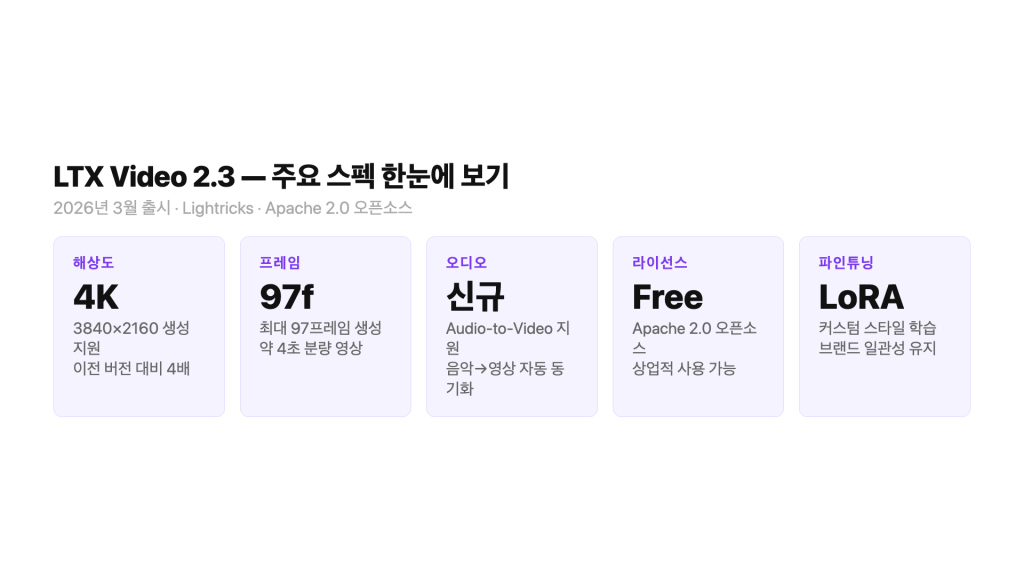 LTX Video 2.3 — 주요 스펙 한눈에 보기

2026년 3월 출시 · Lightricks · Apache 2.0 오픈소스

해상도

4K

3840×2160 생성 지원
이전 버전 대비 4배

프레임

97f

최대 97프레임 생성
약 4초 분량 영상

오디오

신규

Audio-to-Video 지원
음악→영상 자동 동기화

라이선스

Free

Apache 2.0 오픈소스
상업적 사용 가능

파인튜닝

LoRA

커스텀 스타일 학습
브랜드 일관성 유지